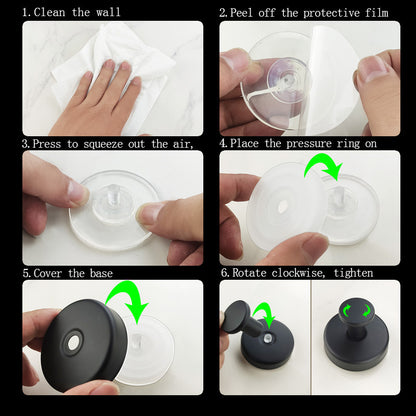 1. Clean the wall

2. Peel off the protective film

3. Press to squeeze out the air,

4. Place the pressure ring on

5. Cover the base

6. Rotate clockwise, tighten