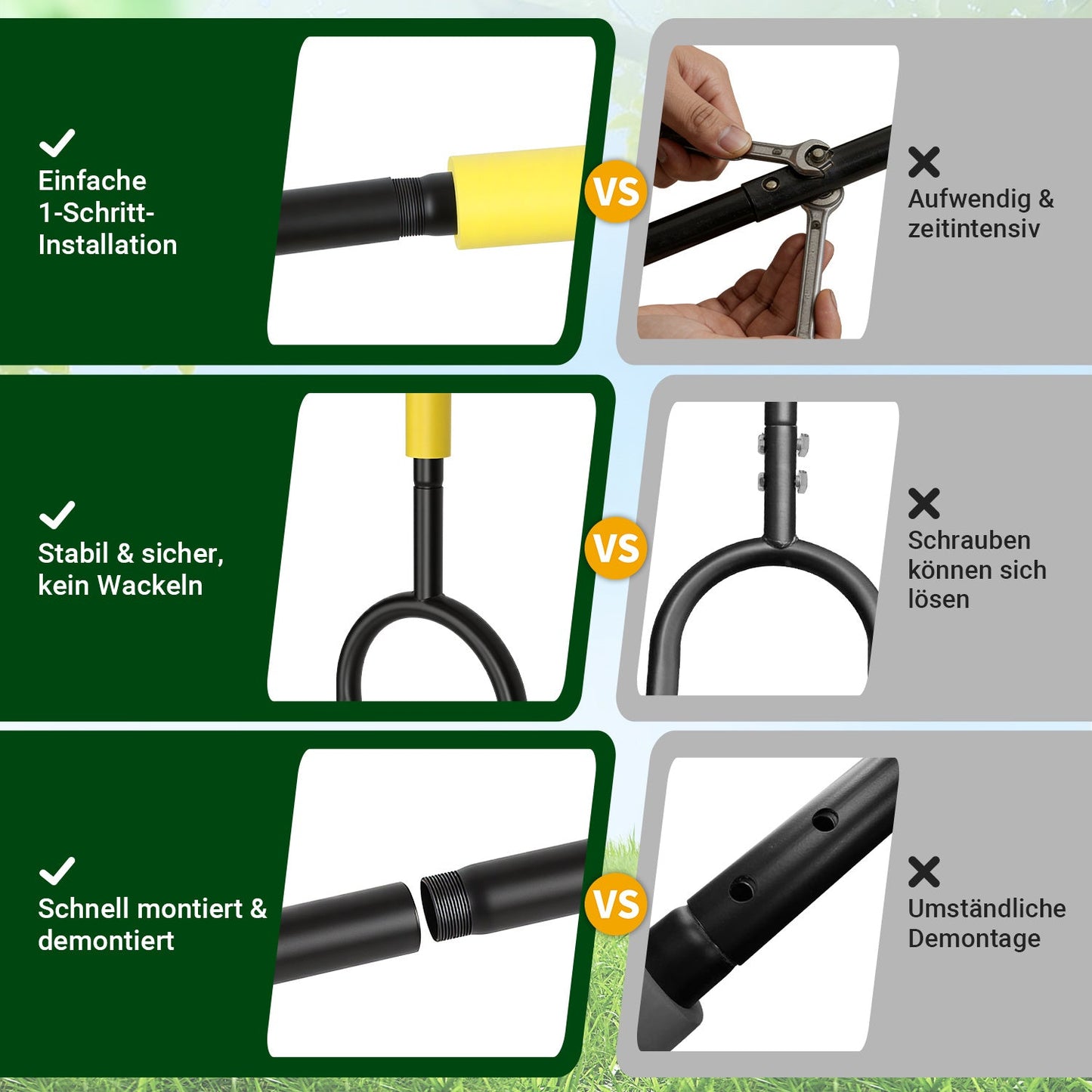 Einfache 1-Schritt-Installation

VS

Aufwendig & zeitintensiv

Stabil & sicher, kein Wackeln

VS

Schrauben können sich lösen

Schnell montiert & demontiert

VS

Umständliche Demontage