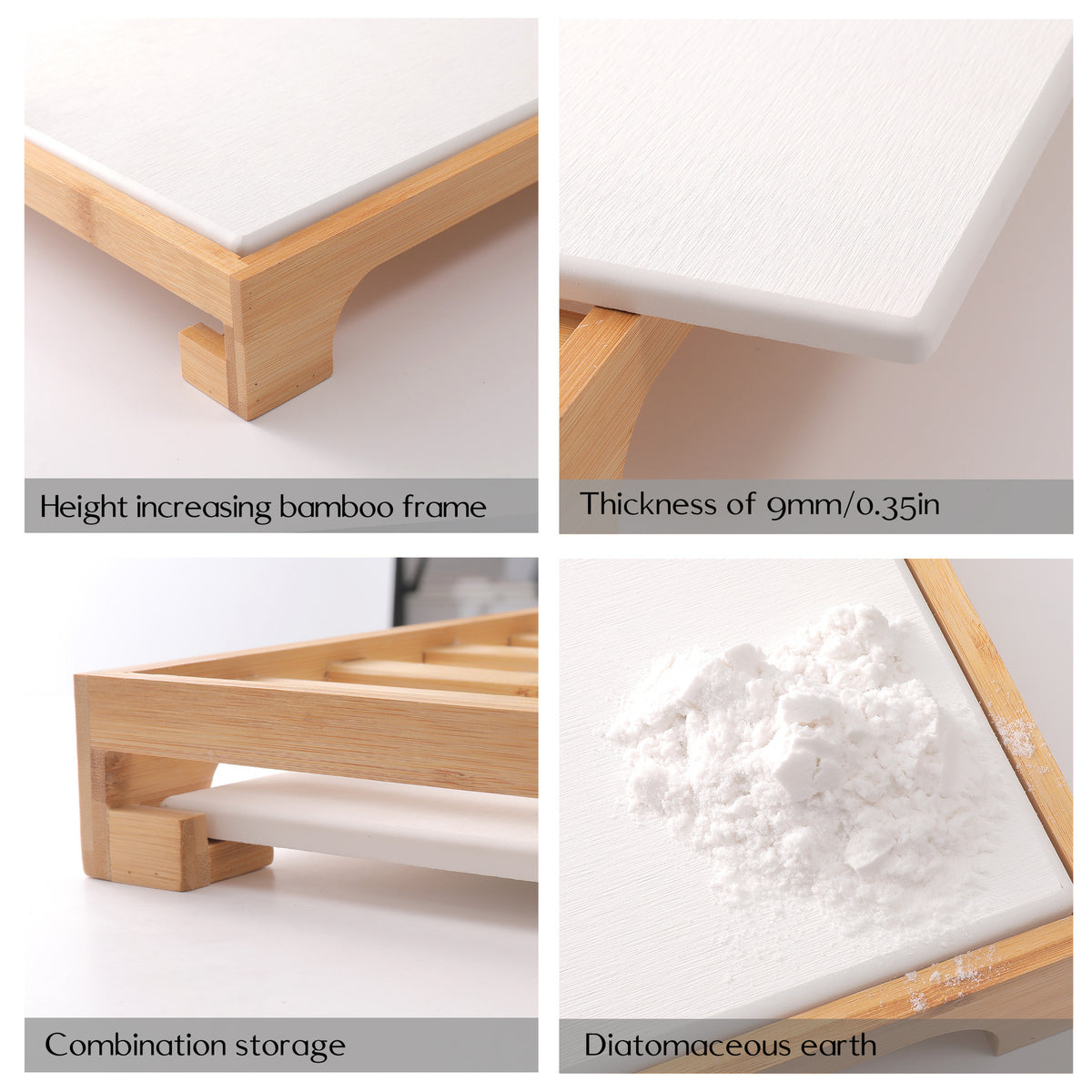 Height increasing bamboo frame

Thickness of 9mm/0.35in

Combination storage

Diatomaceous earth