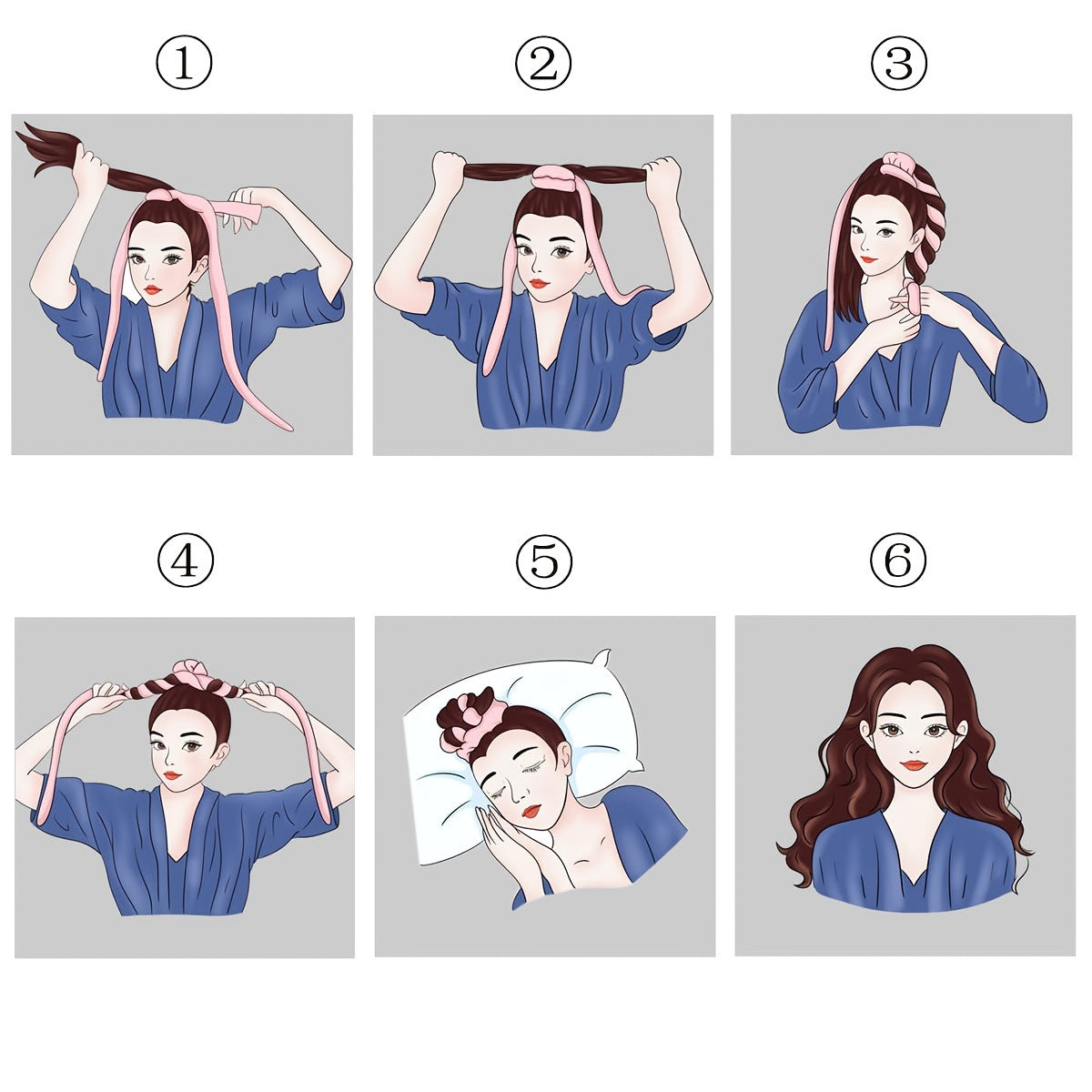 ①

②

③

④

⑤

⑥