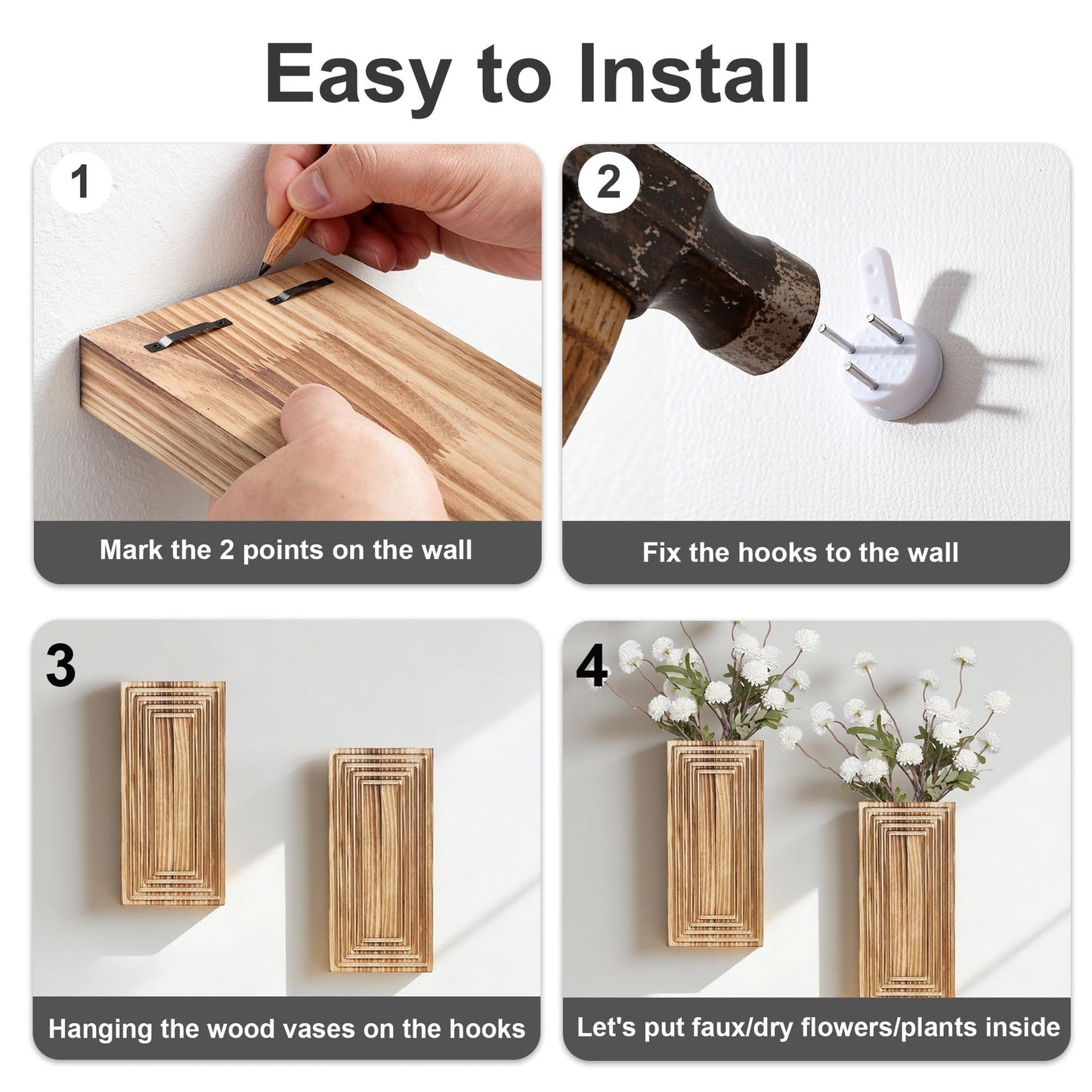 Easy to Install

1

Mark the 2 points on the wall

2

Fix the hooks to the wall

3

Hanging the wood vases on the hooks

4

Let's put faux/dry flowers/plants inside