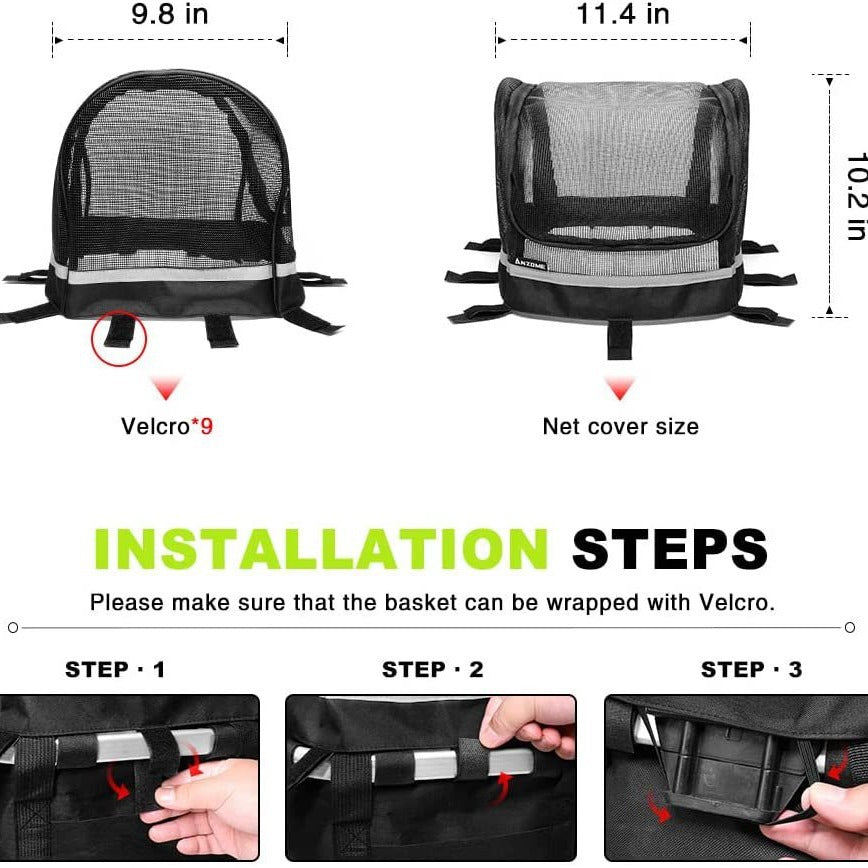 9.8 in

11.4 in

10.2 in

ANZOME

Velcro*9

Net cover size

INSTALLATION STEPS

Please make sure that the basket can be wrapped with Velcro.

STEP · 1

STEP · 2

STEP · 3