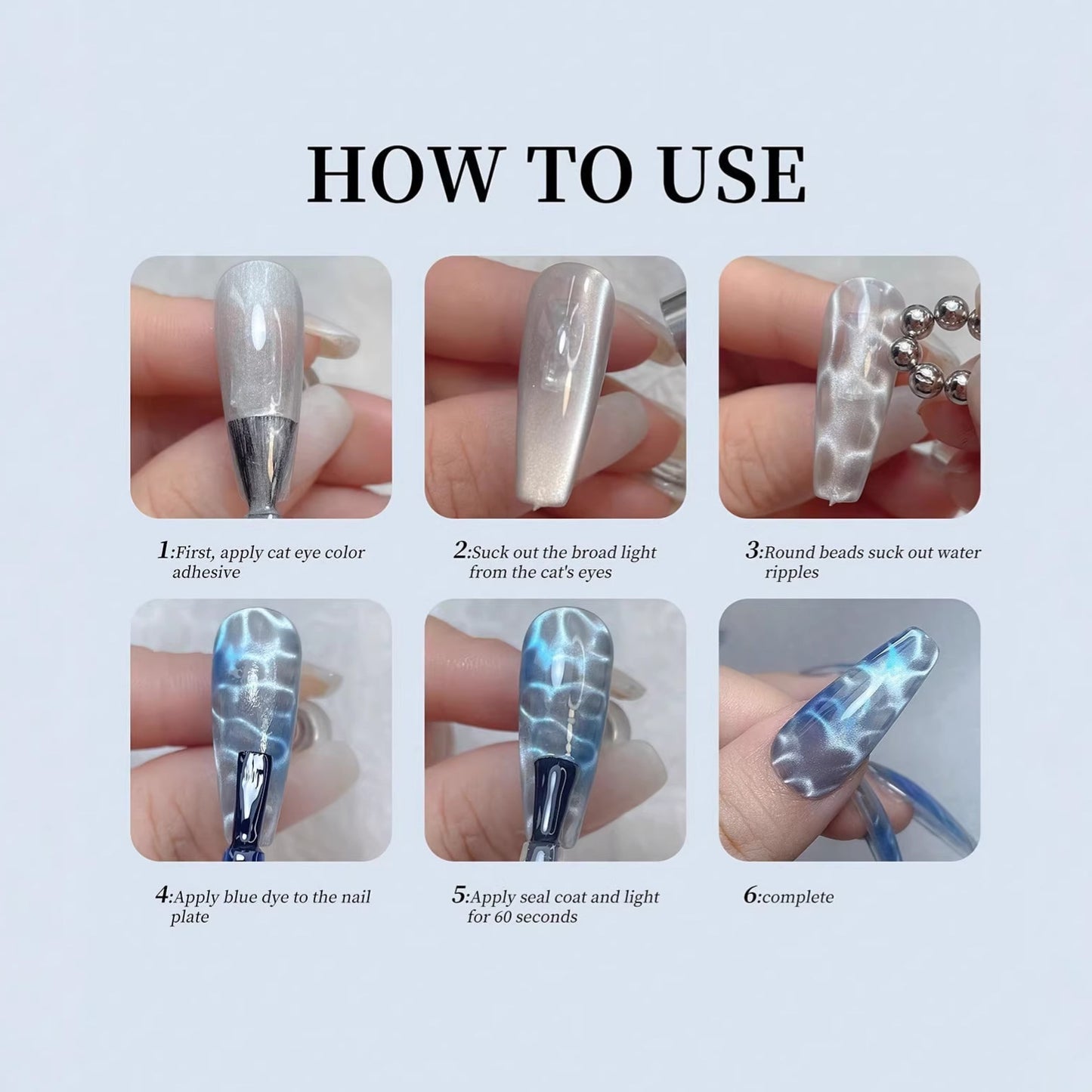 HOW TO USE

1:First, apply cat eye color adhesive

2:Suck out the broad light from the cat's eyes

3:Round beads suck out water ripples

4:Apply blue dye to the nail plate

5:Apply seal coat and light for 60 seconds

6:complete