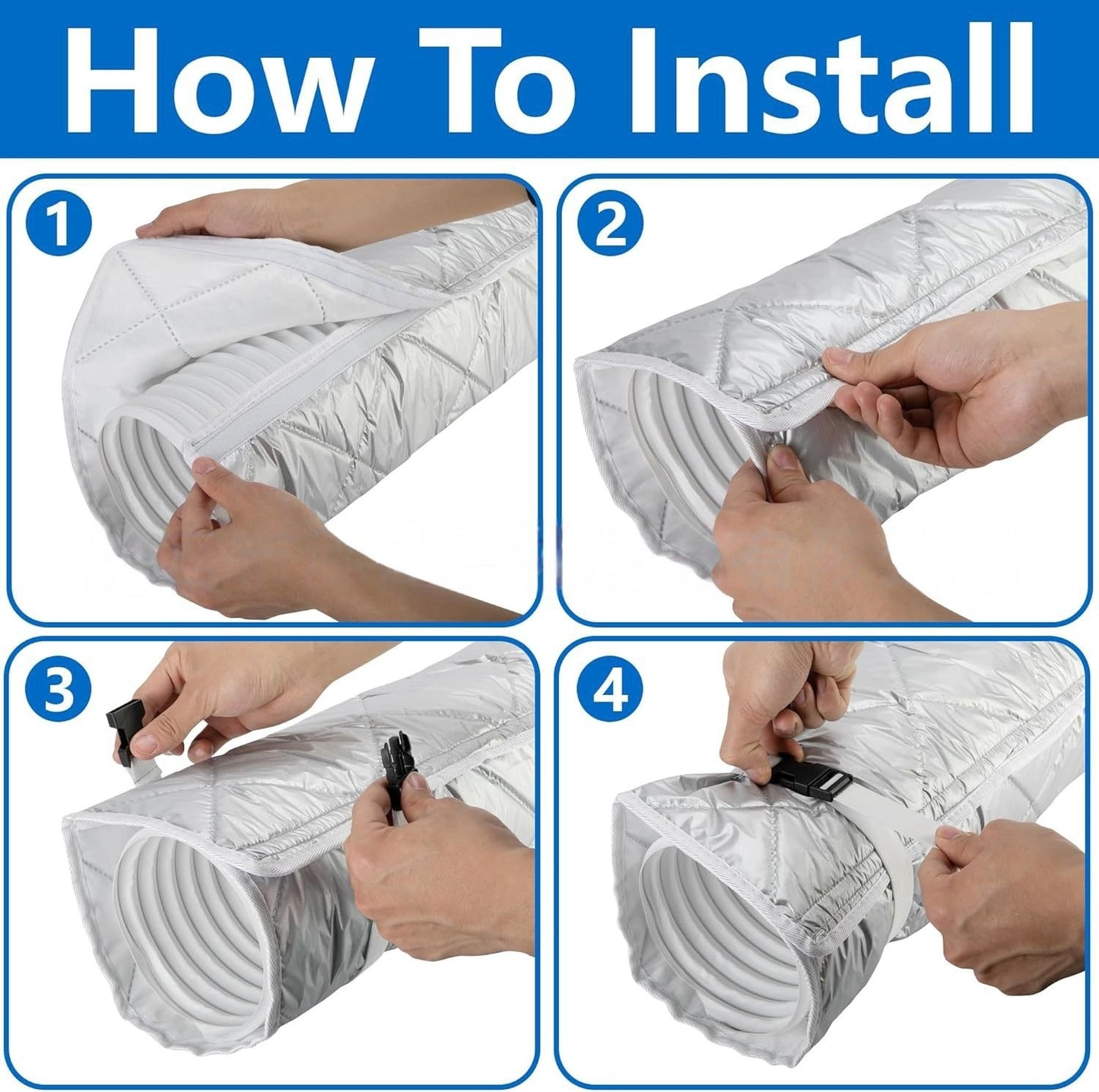 How To Install

1

2

3

4