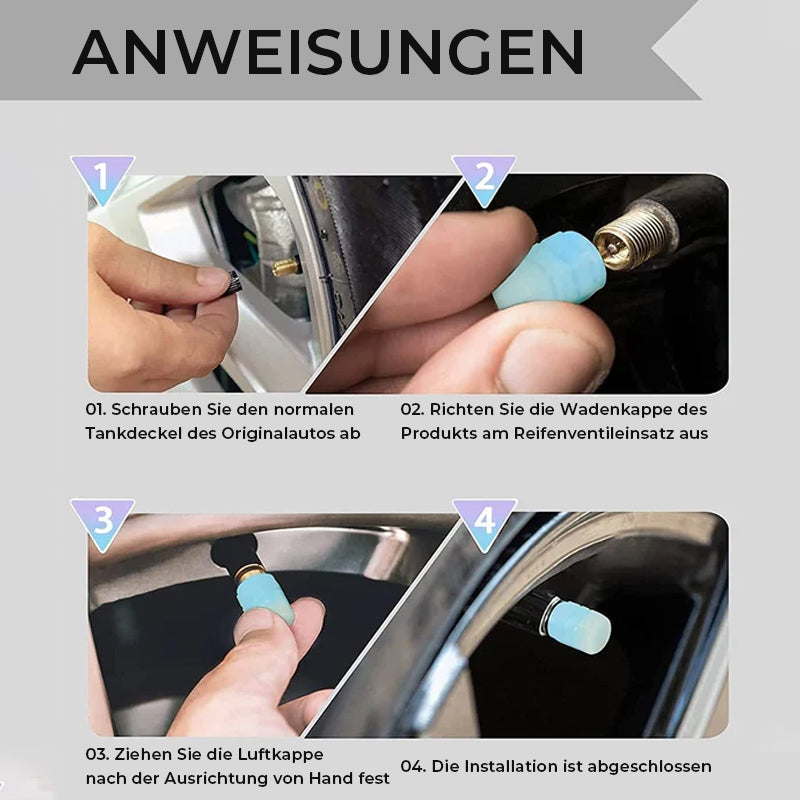 ANWEISUNGEN

1

2

01. Schrauben Sie den normalen Tankdeckel des Originalautos ab

02. Richten Sie die Wadenkappe des Produkts am Reifenventileinsatz aus

3

4

03. Ziehen Sie die Luftkappe nach der Ausrichtung von Hand fest

04. Die Installation ist abgeschlossen