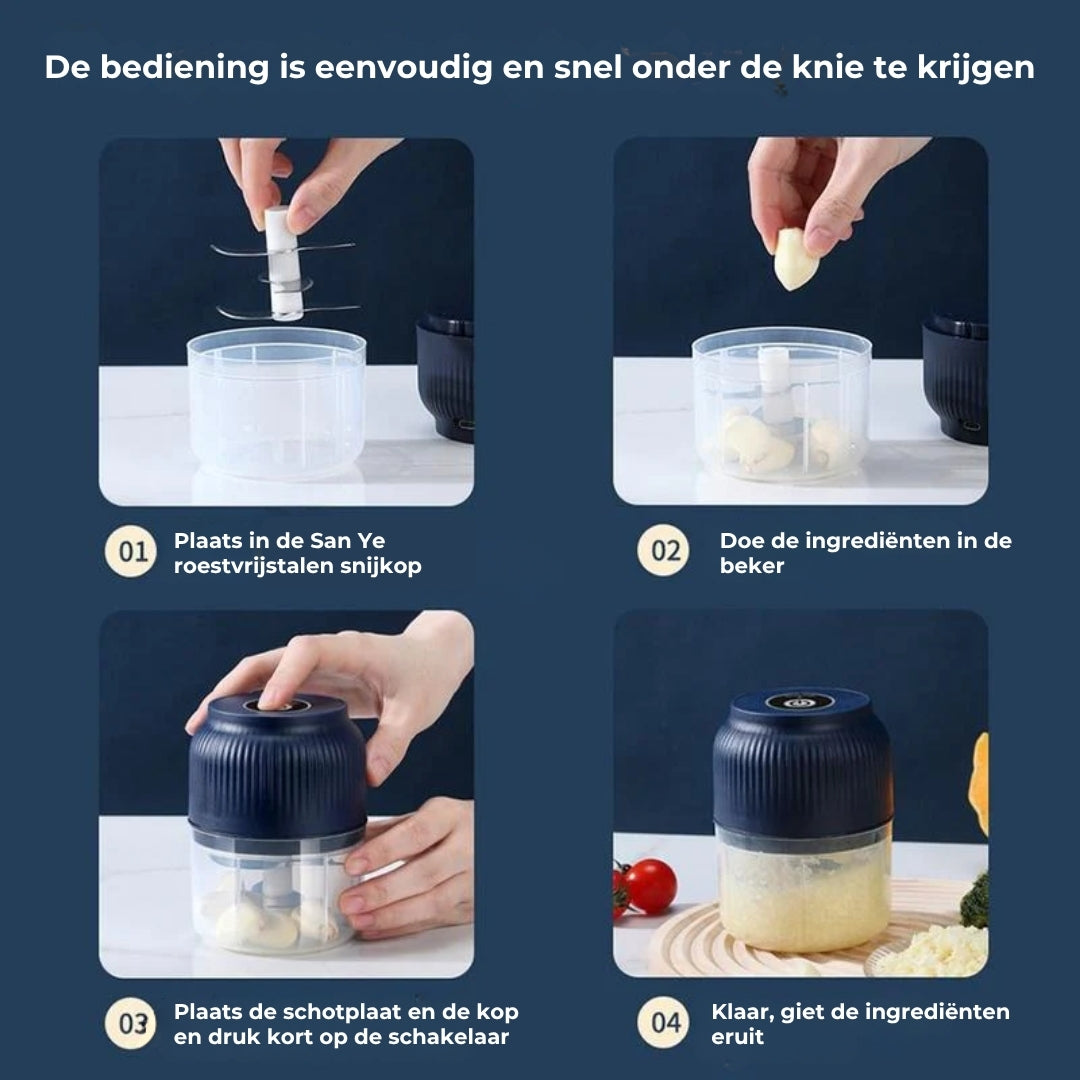 De bediening is eenvoudig en snel onder de knie te krijgen

01 Plaats in de San Ye roestvrijstalen snijkop

02 Doe de ingrediënten in de beker

03 Plaats de schotplaat en de kop en druk kort op de schakelaar

04 Klaar, giet de ingrediënten eruit