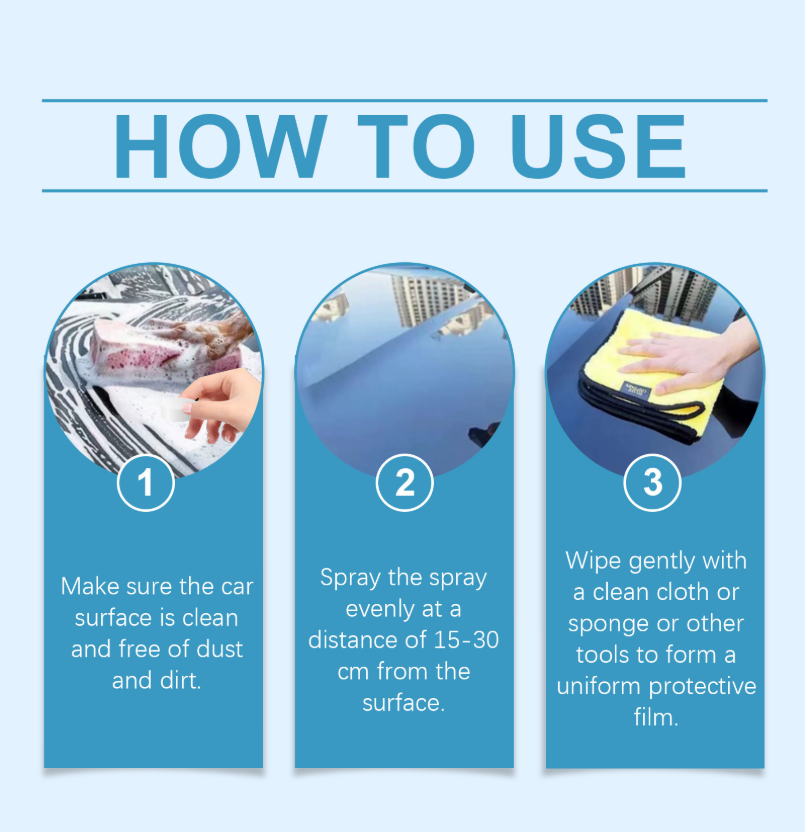 HOW TO USE

1

Make sure the car surface is clean and free of dust and dirt.

2

Spray the spray evenly at a distance of 15-30 cm from the surface.

3

Wipe gently with a clean cloth or sponge or other tools to form a uniform protective film.