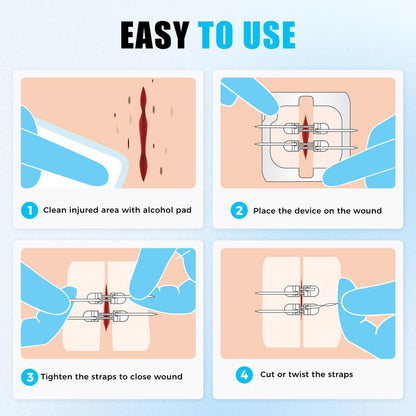 EASY TO USE

1 Clean injured area with alcohol pad

2 Place the device on the wound

3 Tighten the straps to close wound

4 Cut or twist the straps