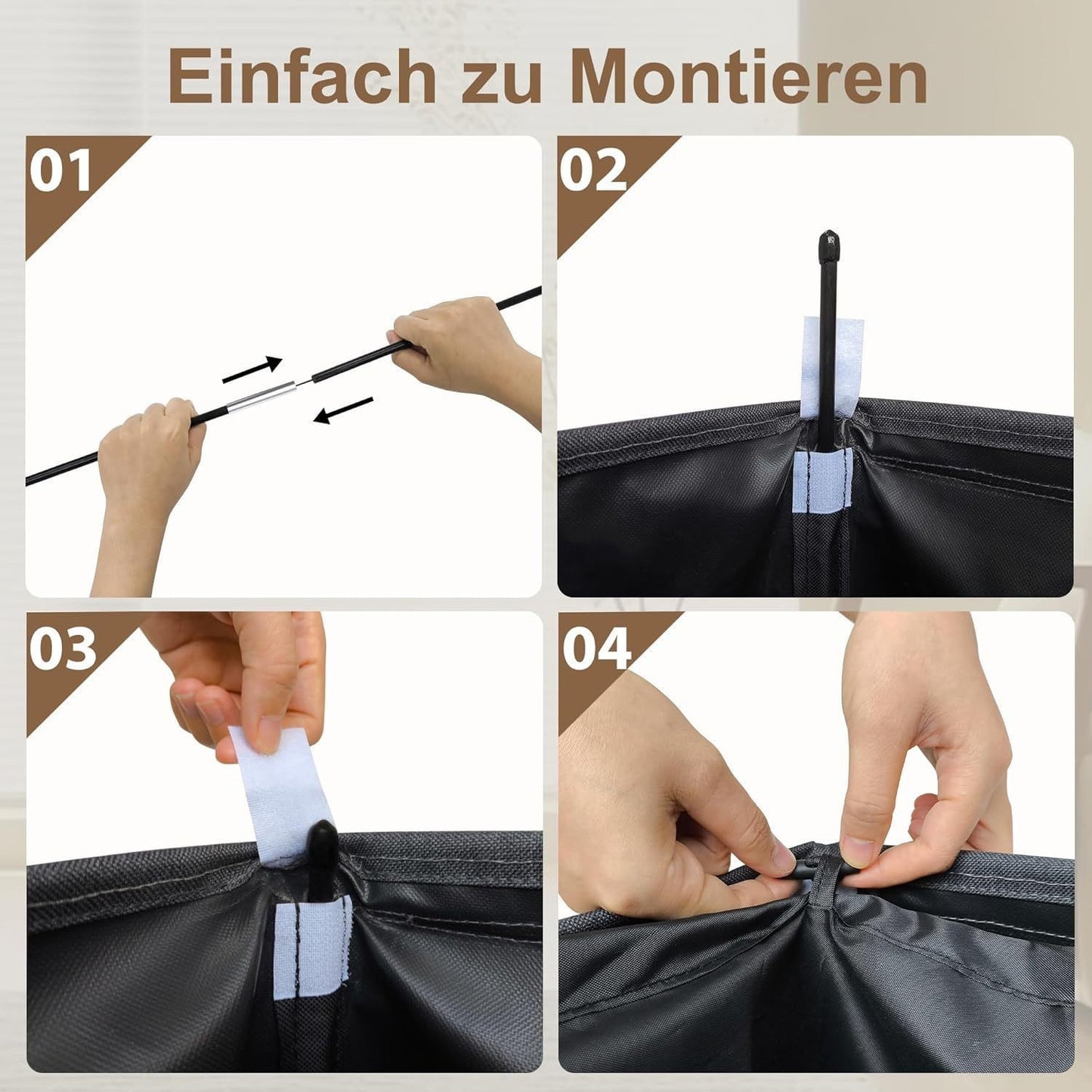 Einfach zu Montieren

01

02

03

04